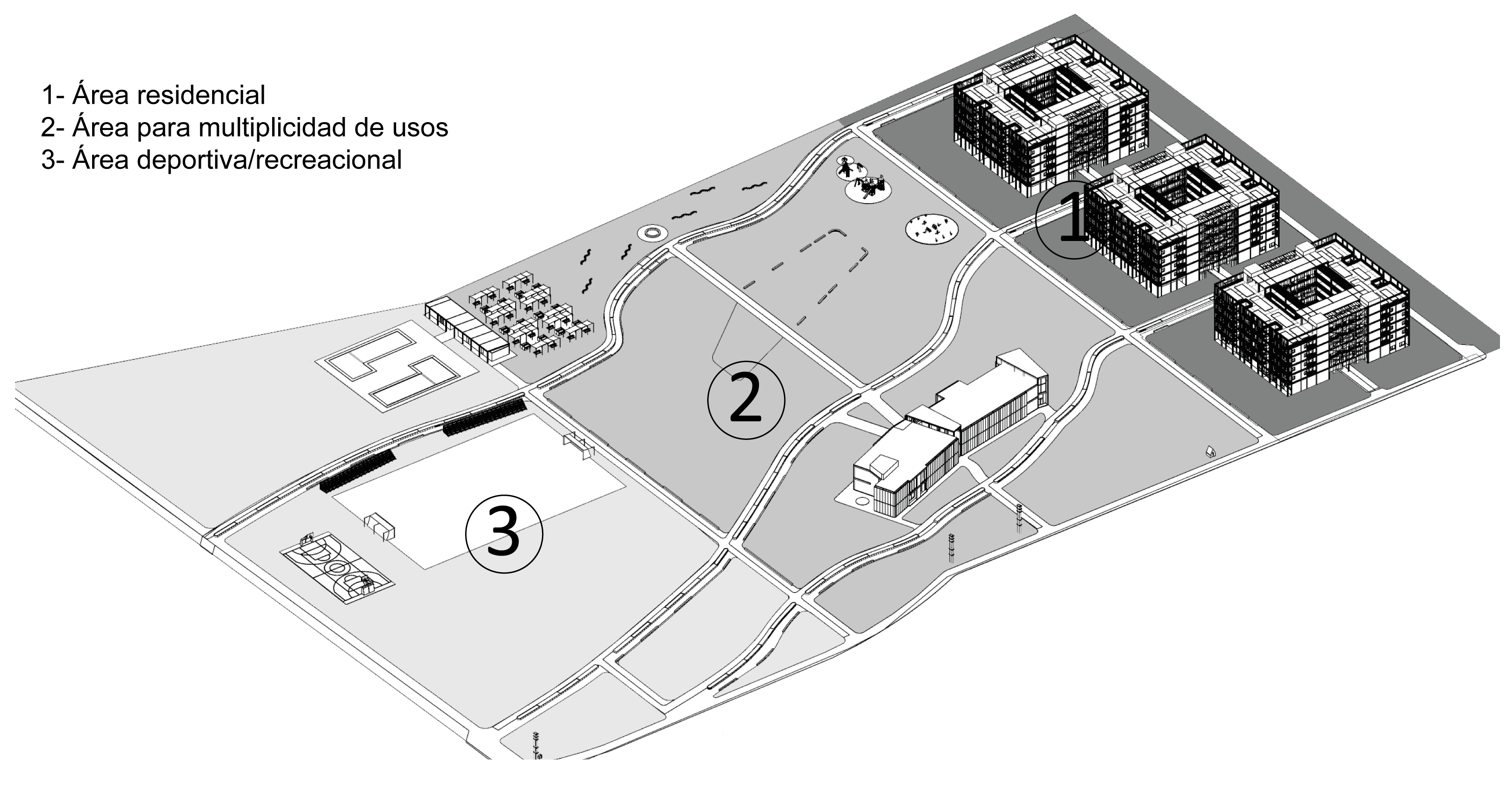 1- Área residencial
2- Área para multiplicidad de usos
3- Área deportiva/recreacional

1

2

3