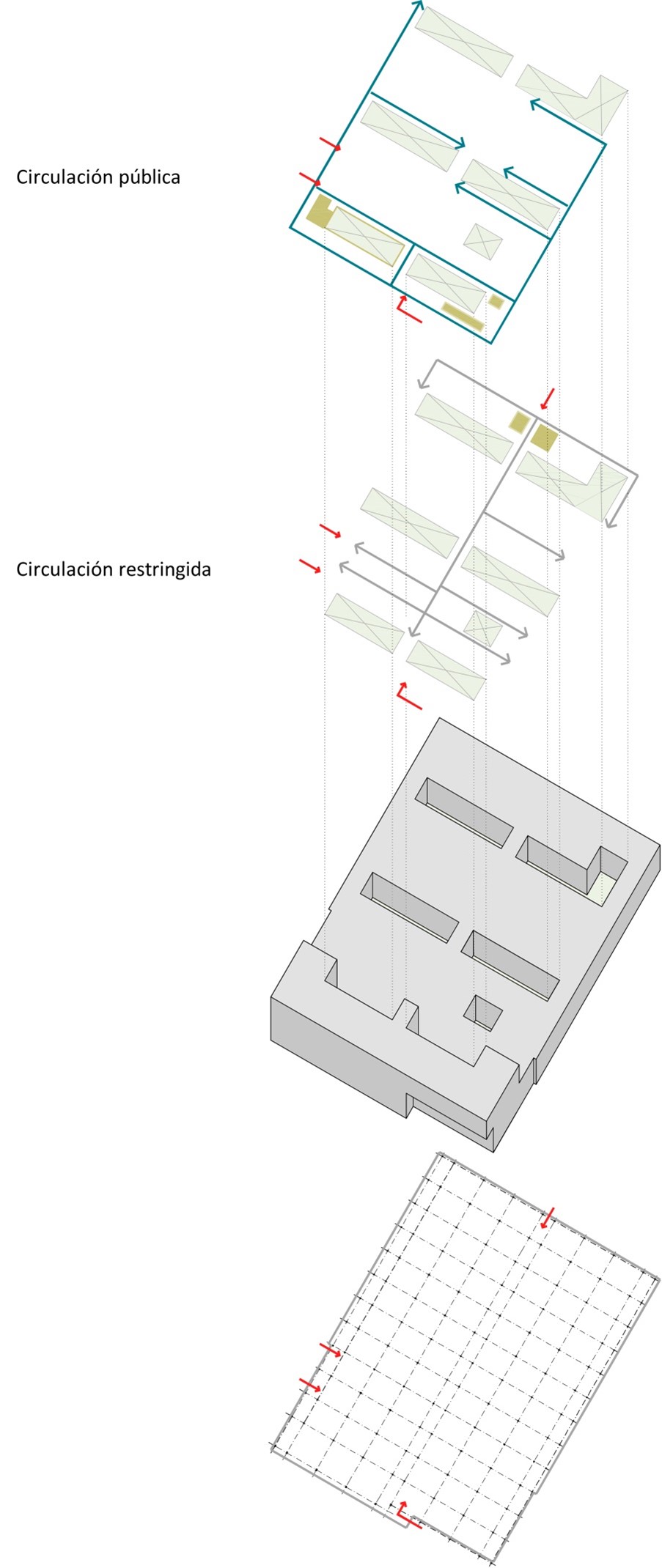 Circulación pública

Circulación restringida